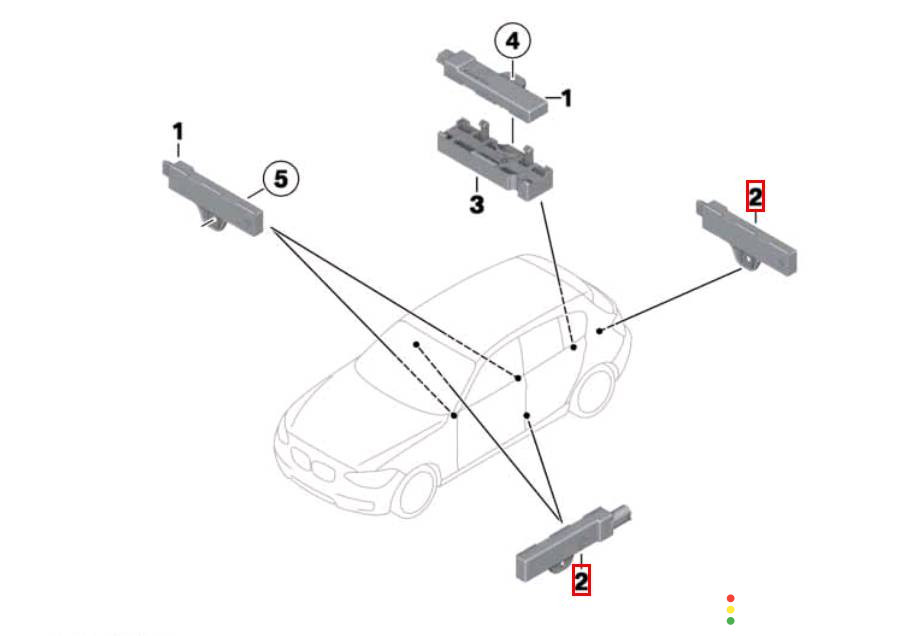 4
1
1
5
3
2
2