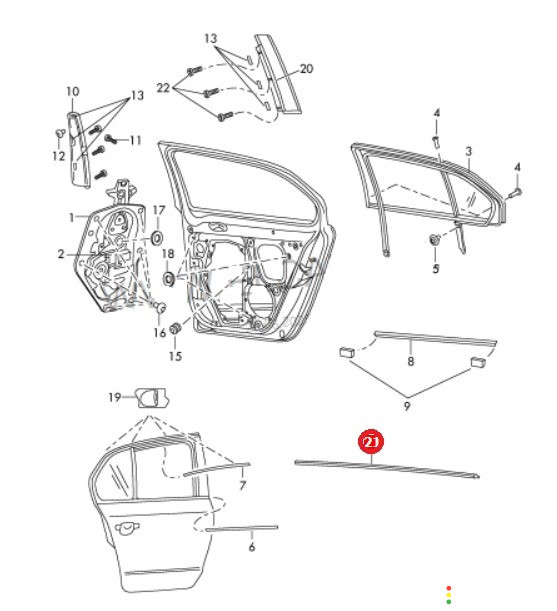 13
20
22
10
13
11
12
4
3
4
1
17
2
18
5
16
15
8
9
19
21
7
6