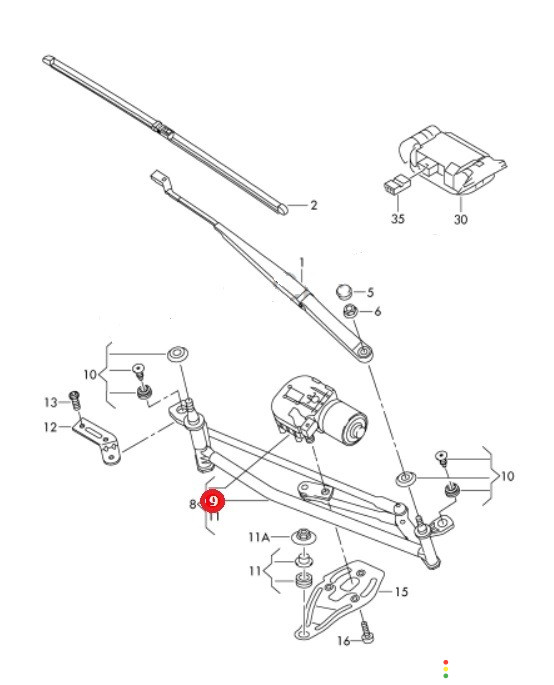 2
35
30
1
5
6
10
13
12
10
8
9
11
11A
11
15
16