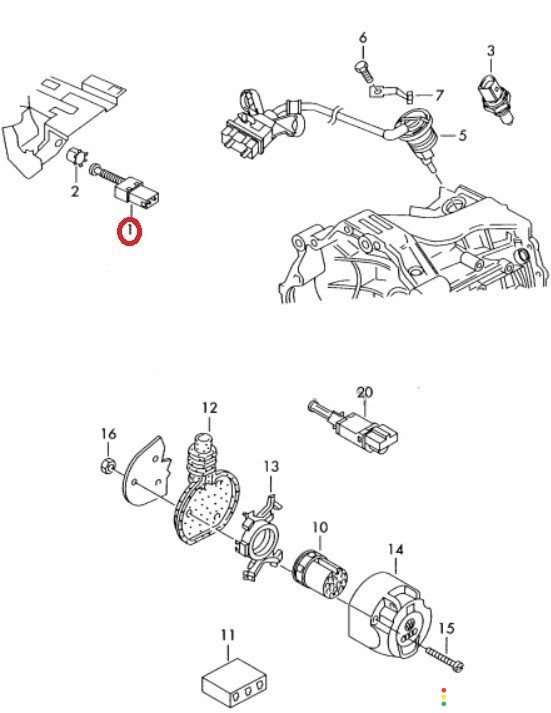 6
3
7
5
2
1
20
12
16
13
10
14
15
11