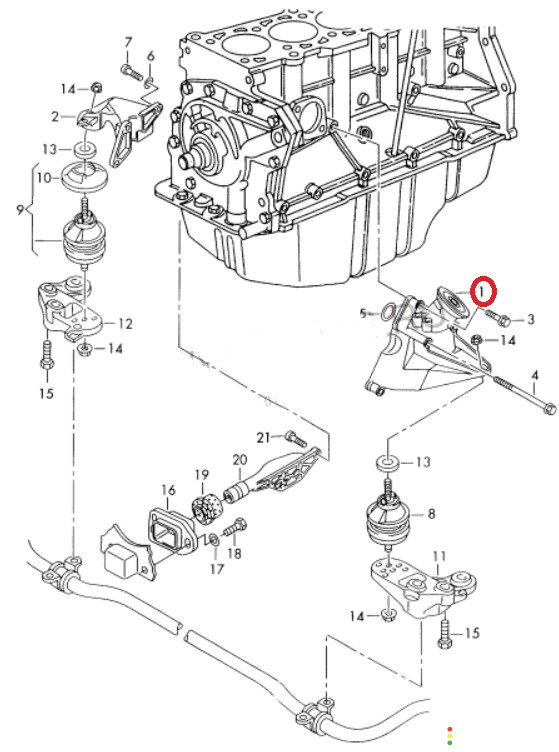 7
6
14
2
13
10
9
12
14
15
1
5
3
14
4
21
20
19
16
18
17
13
8
11
14
15